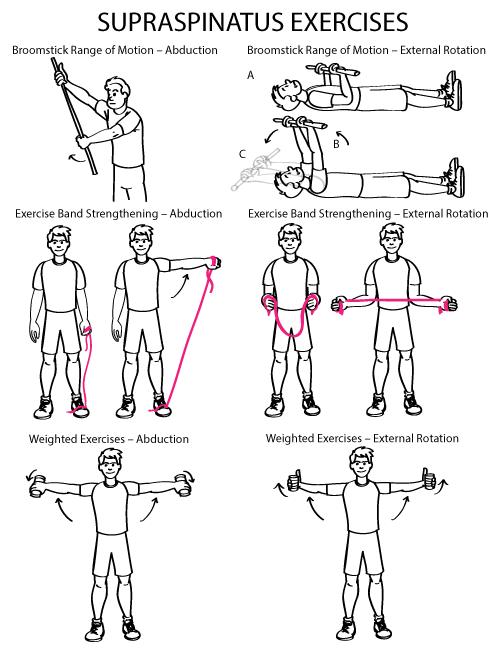 SUPRASPINATUS EXERCISES

Broomstick Range of Motion – Abduction

Broomstick Range of Motion – External Rotation

A

B

C

Exercise Band Strengthening – Abduction

Exercise Band Strengthening – External Rotation

Weighted Exercises – Abduction

Weighted Exercises – External Rotation