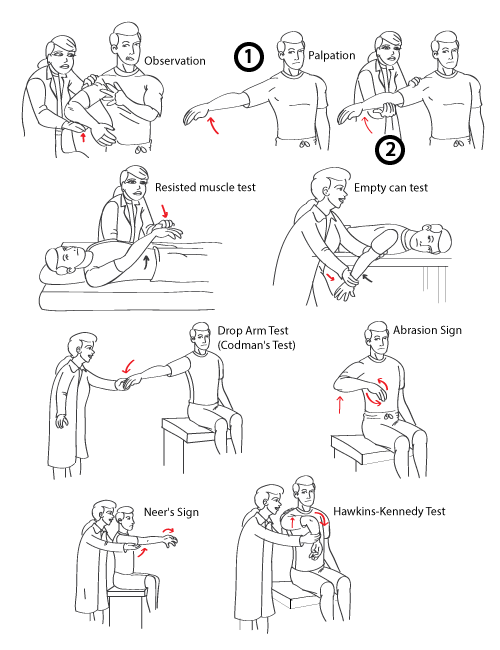 Observation

1

Palpation

2

Resisted muscle test

Empty can test

Drop Arm Test (Codman's Test)

Abrasion Sign

Neer's Sign

Hawkins-Kennedy Test